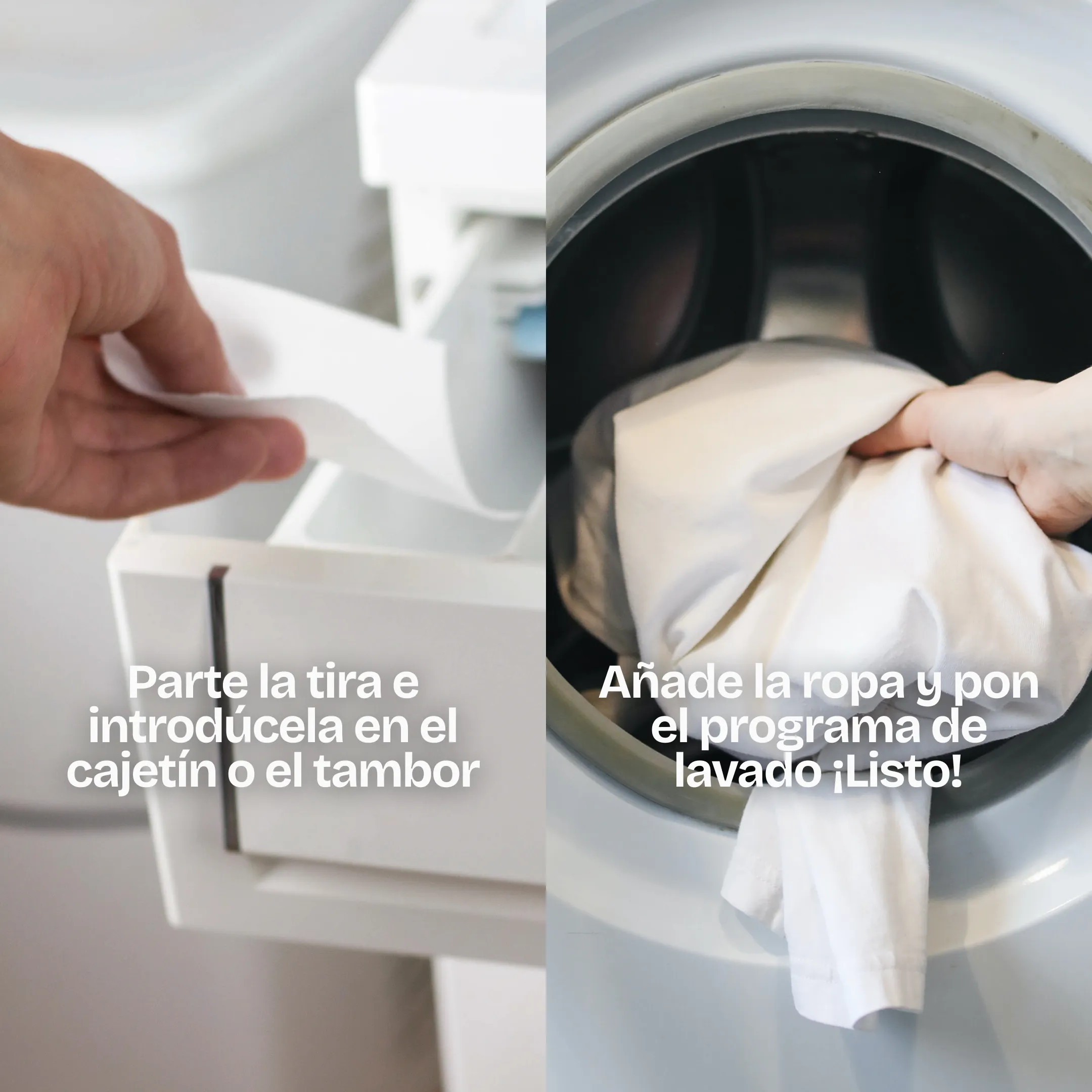 Parte la tira e introdúcela en el cajetín o el tambor

Añade la ropa y pon el programa de lavado ¡Listo!