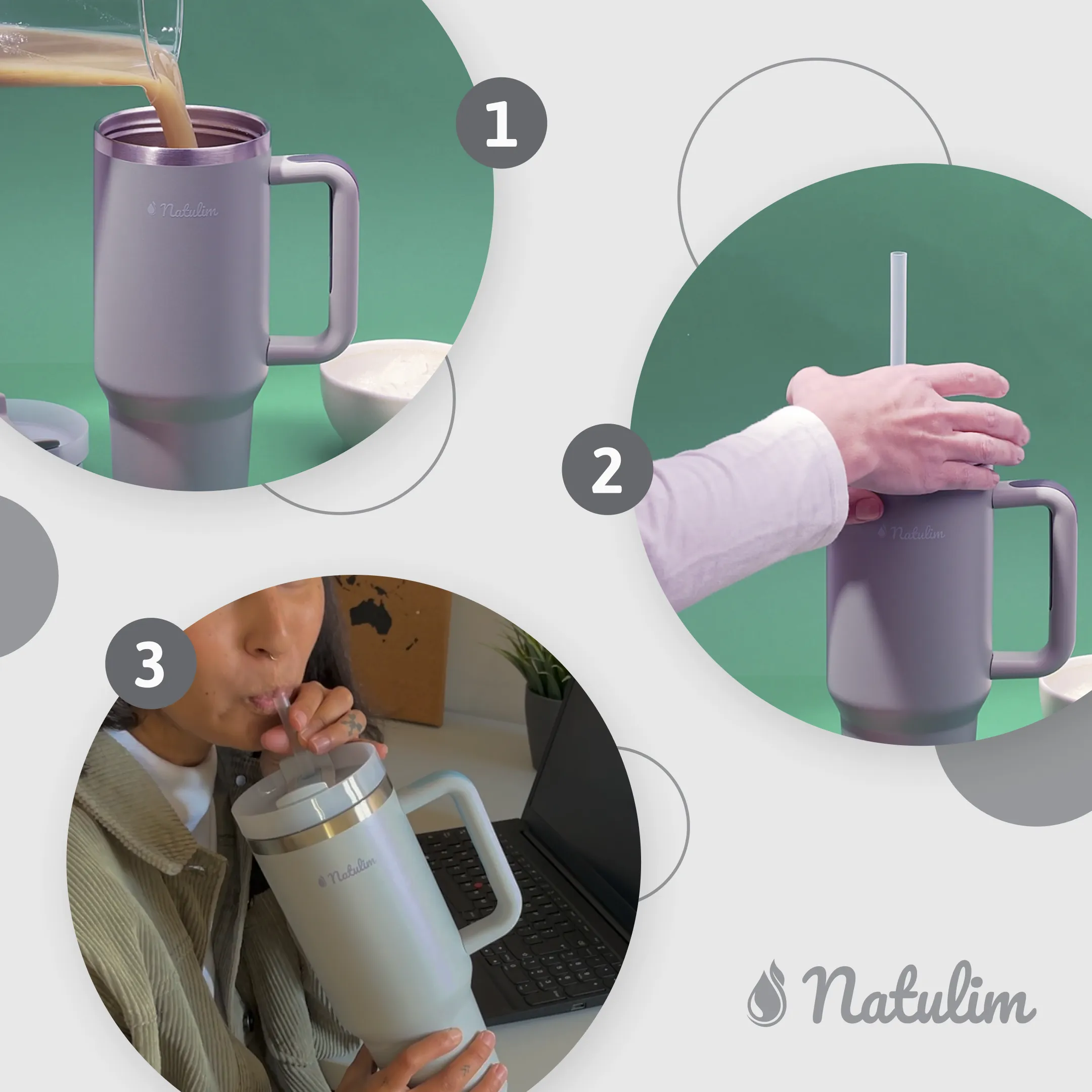 1

Natulim

2

Natulim

3

Natulim

Natulim